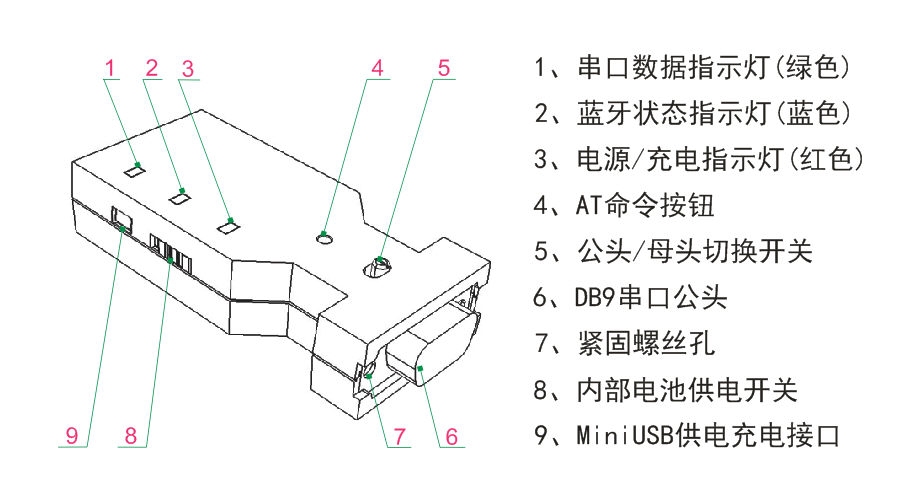 1 2 3 4 5

9 8 7 6

1、串口数据指示灯(绿色)
2、蓝牙状态指示灯(蓝色)
3、电源/充电指示灯(红色)
4、AT命令按钮
5、公头/母头切换开关
6、DB9串口公头
7、紧固螺丝孔
8、内部电池供电开关
9、MiniUSB供电充电接口